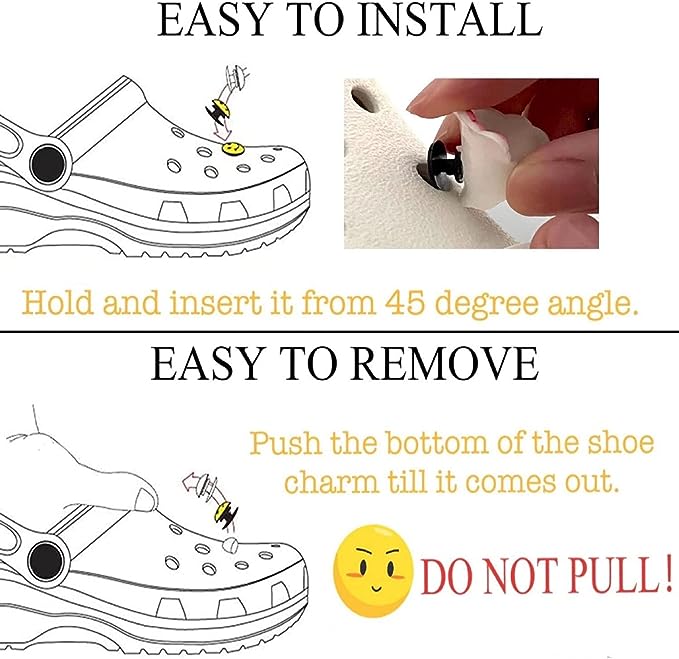 EASY TO INSTALL

Hold and insert it from 45 degree angle.

EASY TO REMOVE

Push the bottom of the shoe charm till it comes out.

DO NOT PULL!