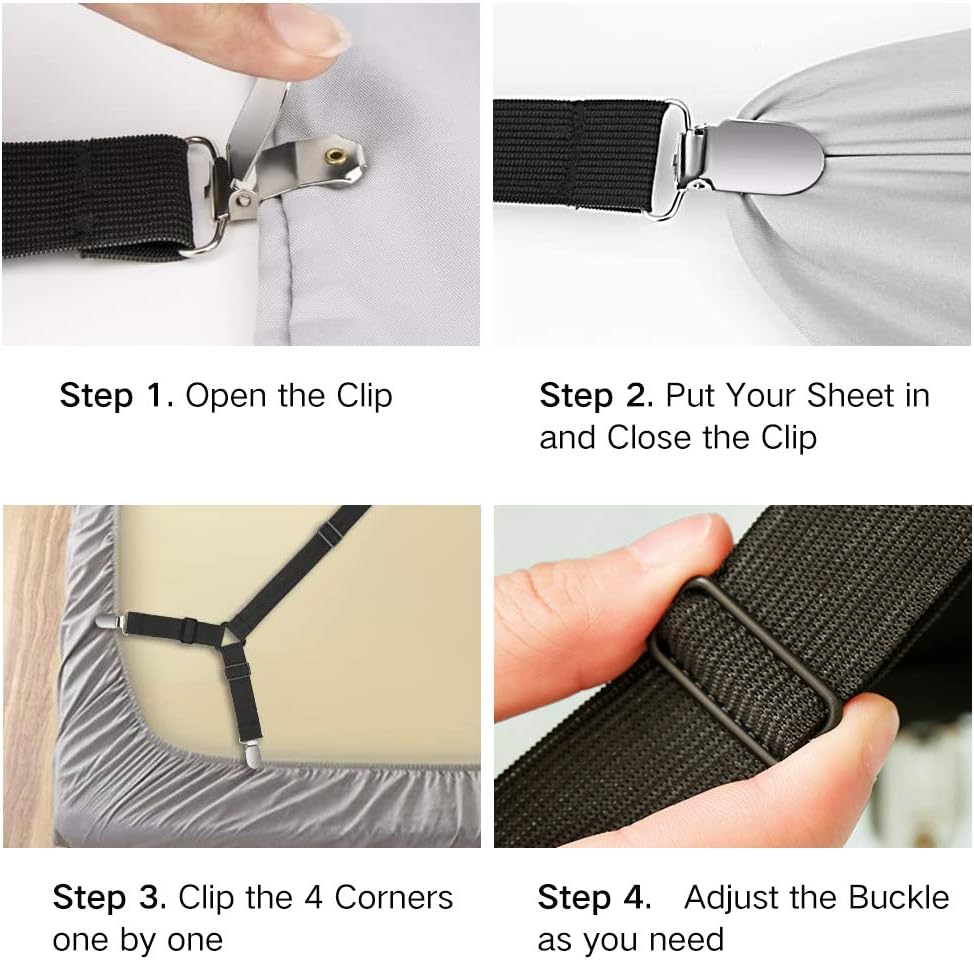 Step 1. Open the Clip

Step 2. Put Your Sheet in and Close the Clip

Step 3. Clip the 4 Corners one by one

Step 4. Adjust the Buckle as you need