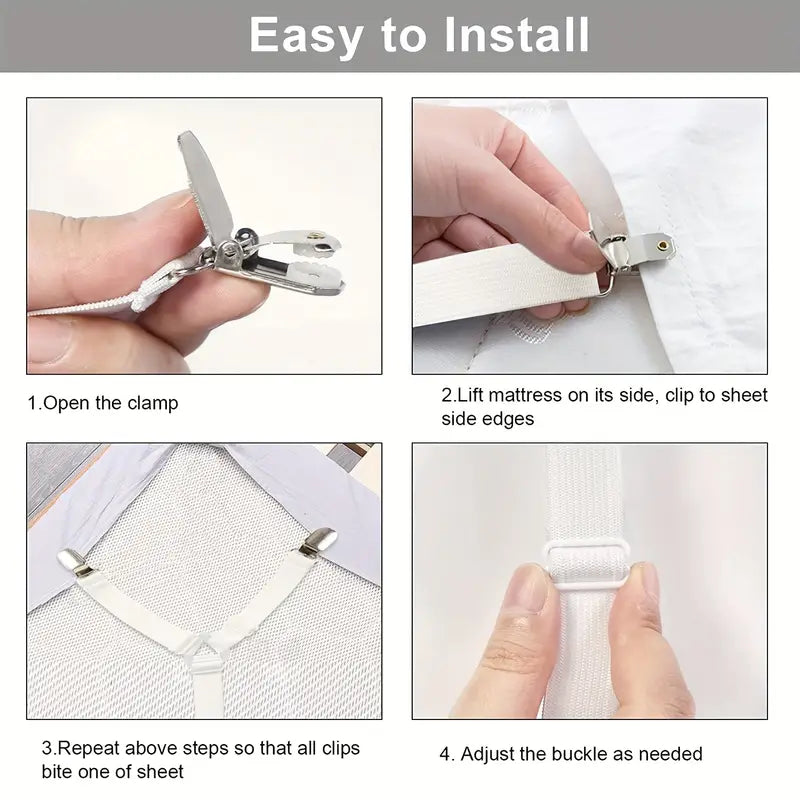 Easy to Install

1.Open the clamp

2.Lift mattress on its side, clip to sheet side edges

3.Repeat above steps so that all clips bite one of sheet

4. Adjust the buckle as needed