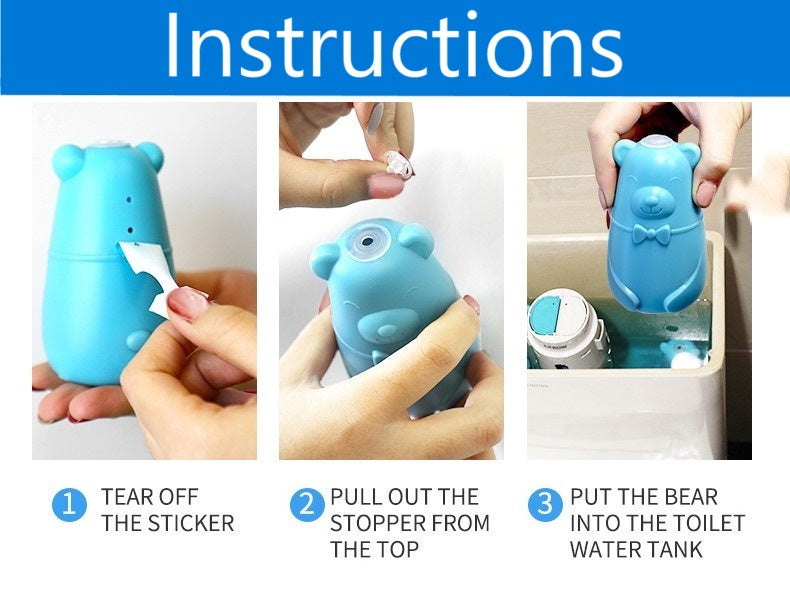 Instructions

1 TEAR OFF THE STICKER

2 PULL OUT THE STOPPER FROM THE TOP

3 PUT THE BEAR INTO THE TOILET WATER TANK